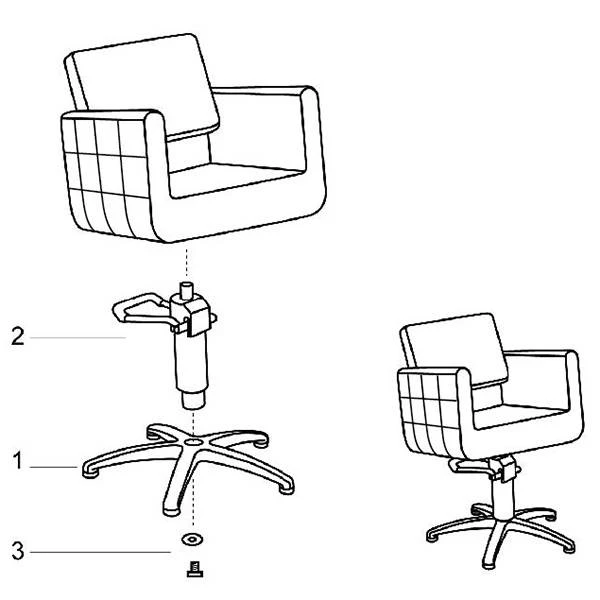 2

1

3