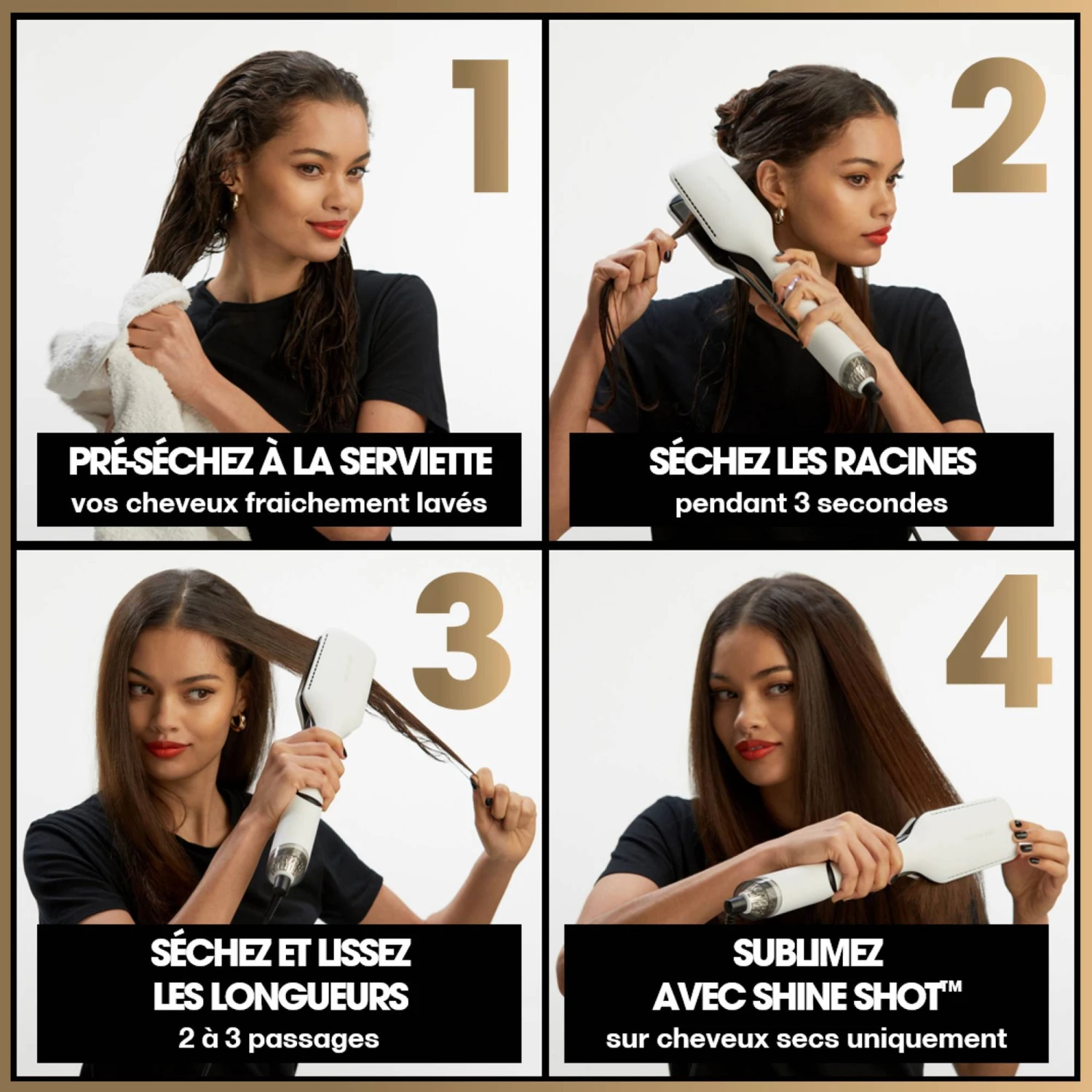 1

PRÉ-SÉCHEZ À LA SERVIETTE
vos cheveux fraichement lavés

2

SÉCHEZ LES RACINES
pendant 3 secondes

3

SÉCHEZ ET LISSEZ LES LONGUEURS
2 à 3 passages

4

SUBLIMEZ AVEC SHINE SHOT™
sur cheveux secs uniquement